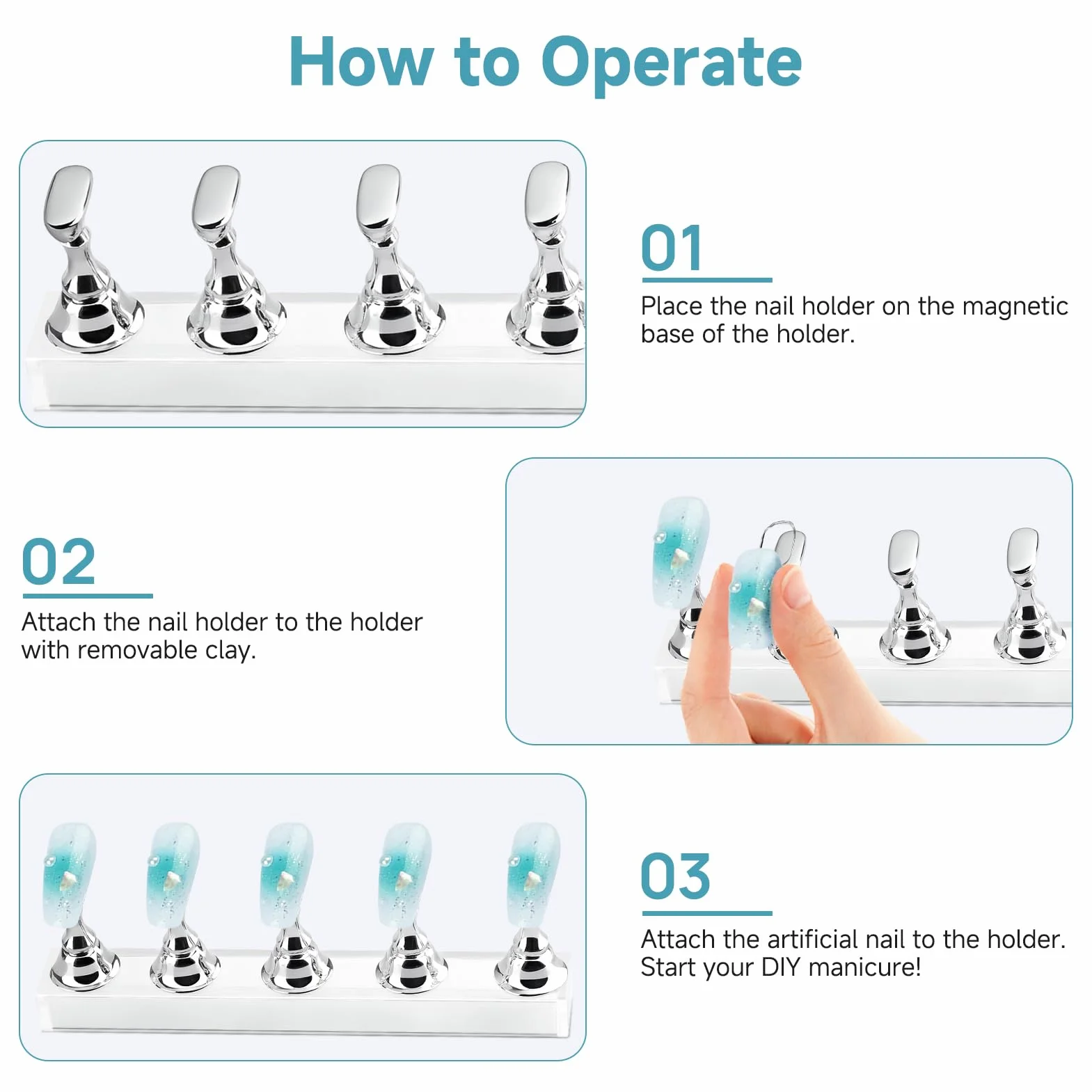 How to Operate

01

Place the nail holder on the magnetic base of the holder.

02

Attach the nail holder to the holder with removable clay.

03

Attach the artificial nail to the holder. Start your DIY manicure!