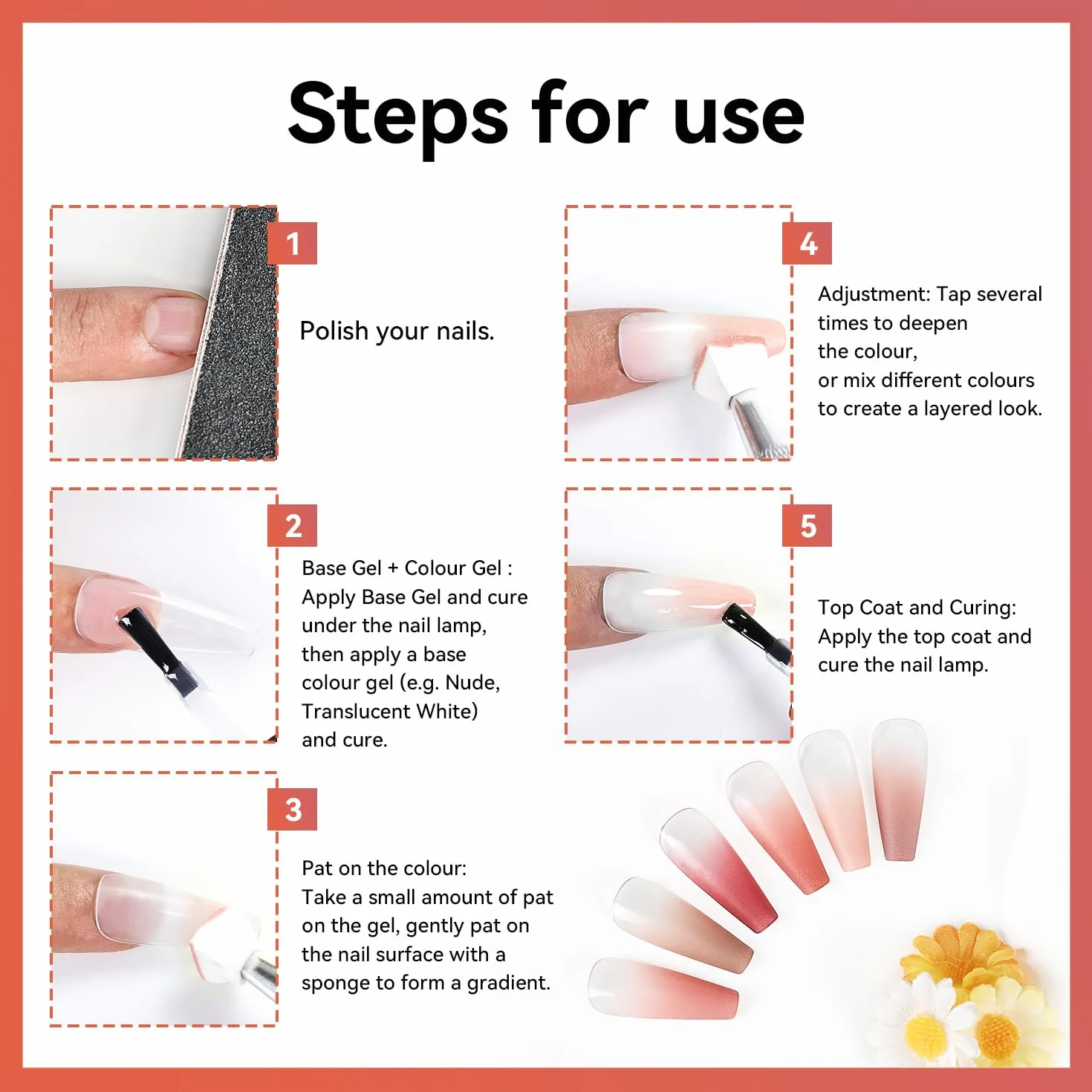 Steps for use

1

Polish your nails.

2

Base Gel + Colour Gel : Apply Base Gel and cure under the nail lamp, then apply a base colour gel (e.g. Nude, Translucent White) and cure.

3

Pat on the colour: Take a small amount of pat on the gel, gently pat on the nail surface with a sponge to form a gradient.

4

Adjustment: Tap several times to deepen the colour, or mix different colours to create a layered look.

5

Top Coat and Curing: Apply the top coat and cure the nail lamp.