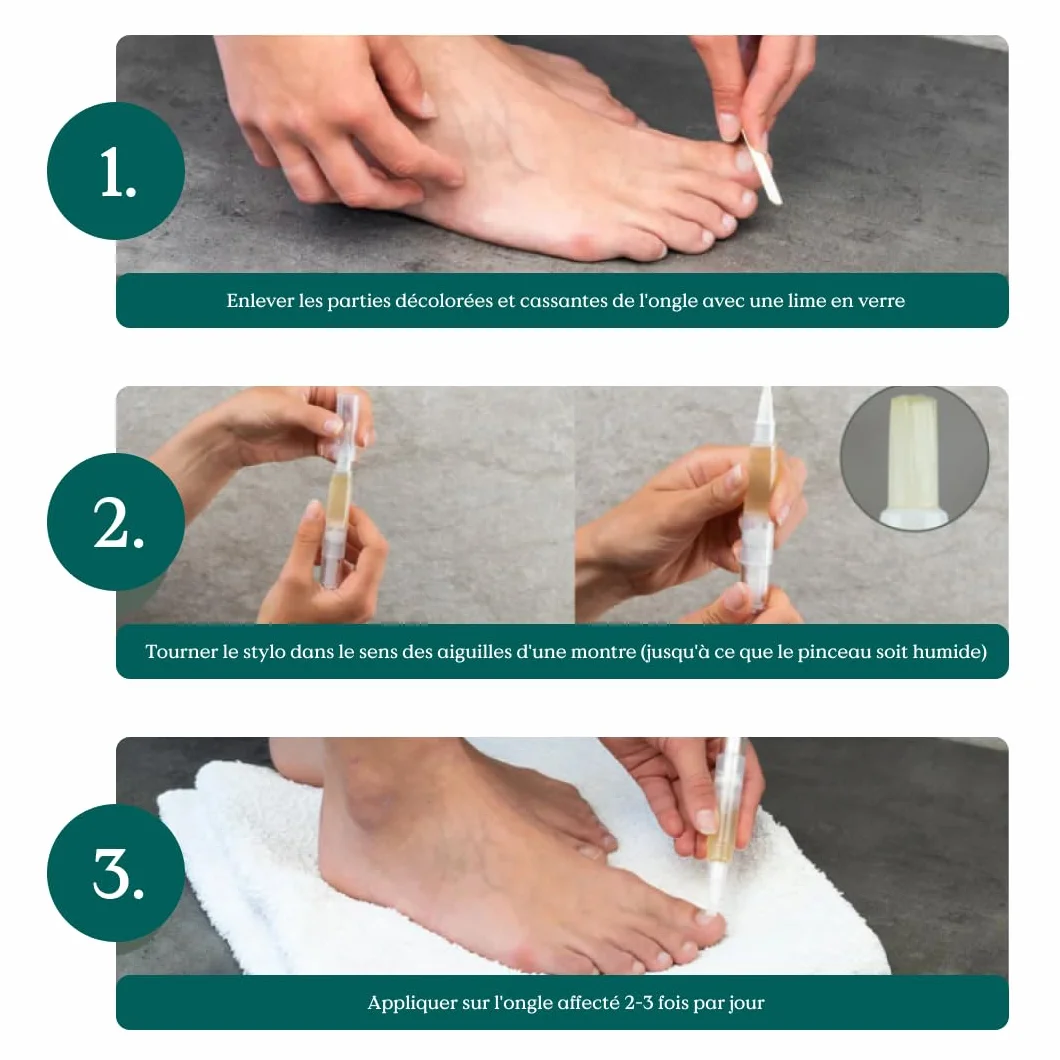 1.

Enlever les parties décolorées et cassantes de l'ongle avec une lime en verre

2.

Tourner le stylo dans le sens des aiguilles d'une montre (jusqu'à ce que le pinceau soit humide)

3.

Appliquer sur l'ongle affecté 2-3 fois par jour