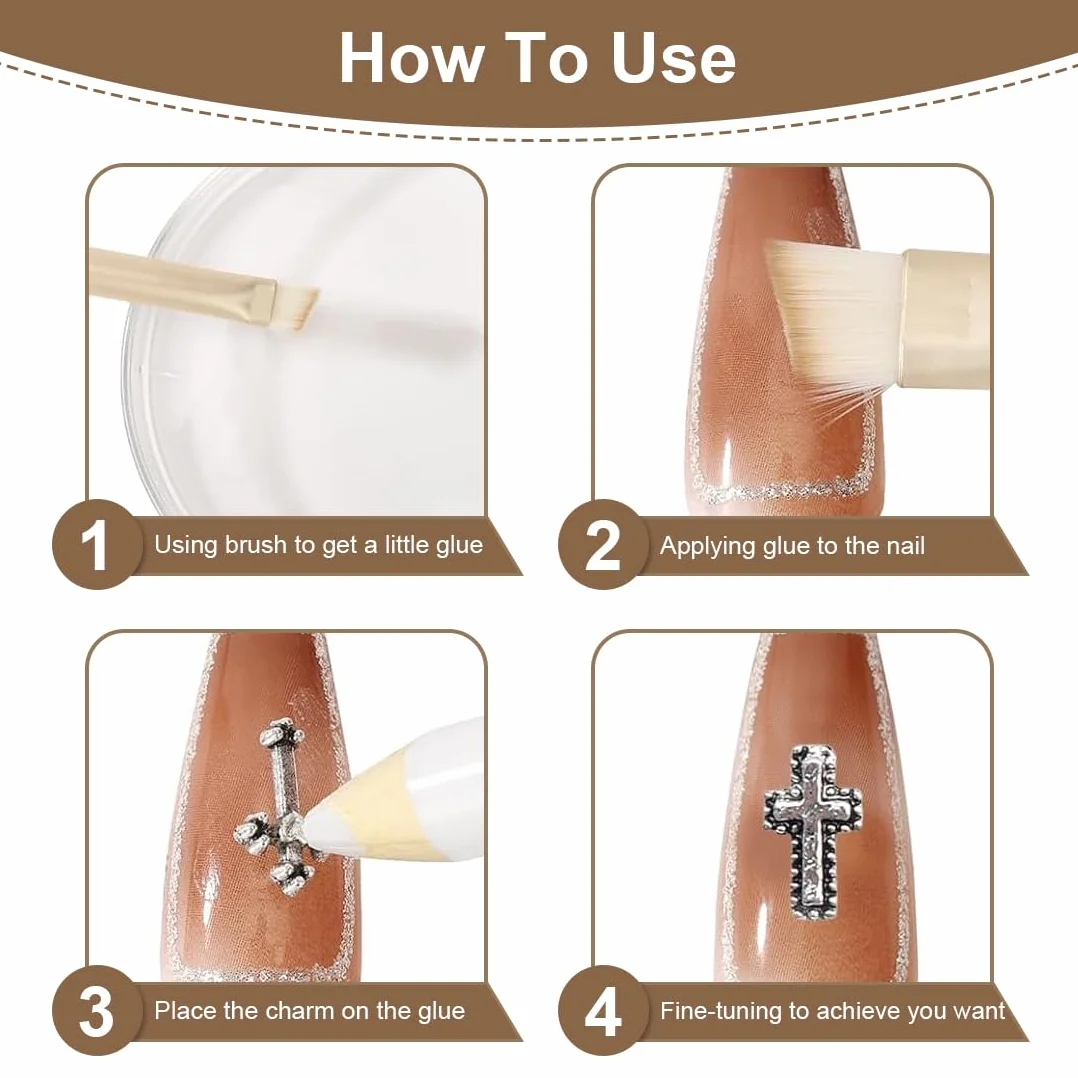 How To Use

1 Using brush to get a little glue

2 Applying glue to the nail

3 Place the charm on the glue

4 Fine-tuning to achieve you want