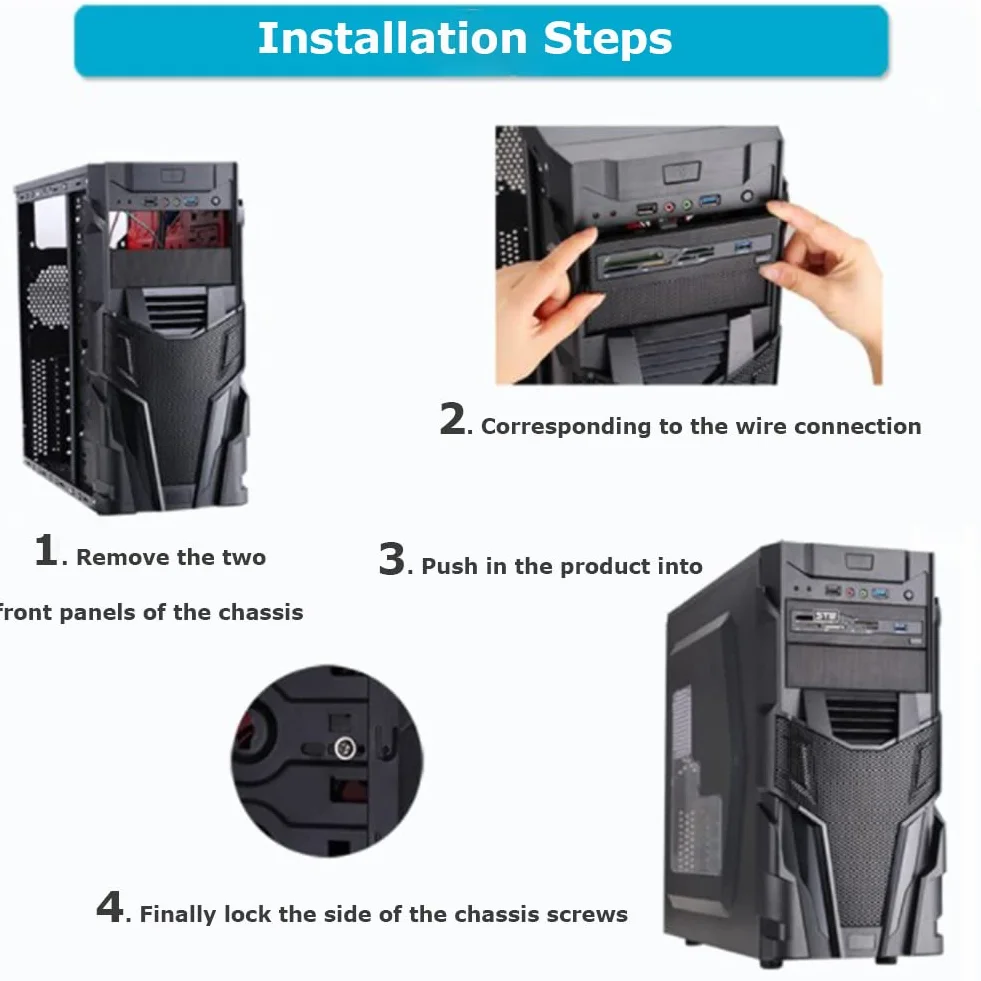 Installation Steps

2. Corresponding to the wire connection

1. Remove the two front panels of the chassis

3. Push in the product into

4. Finally lock the side of the chassis screws