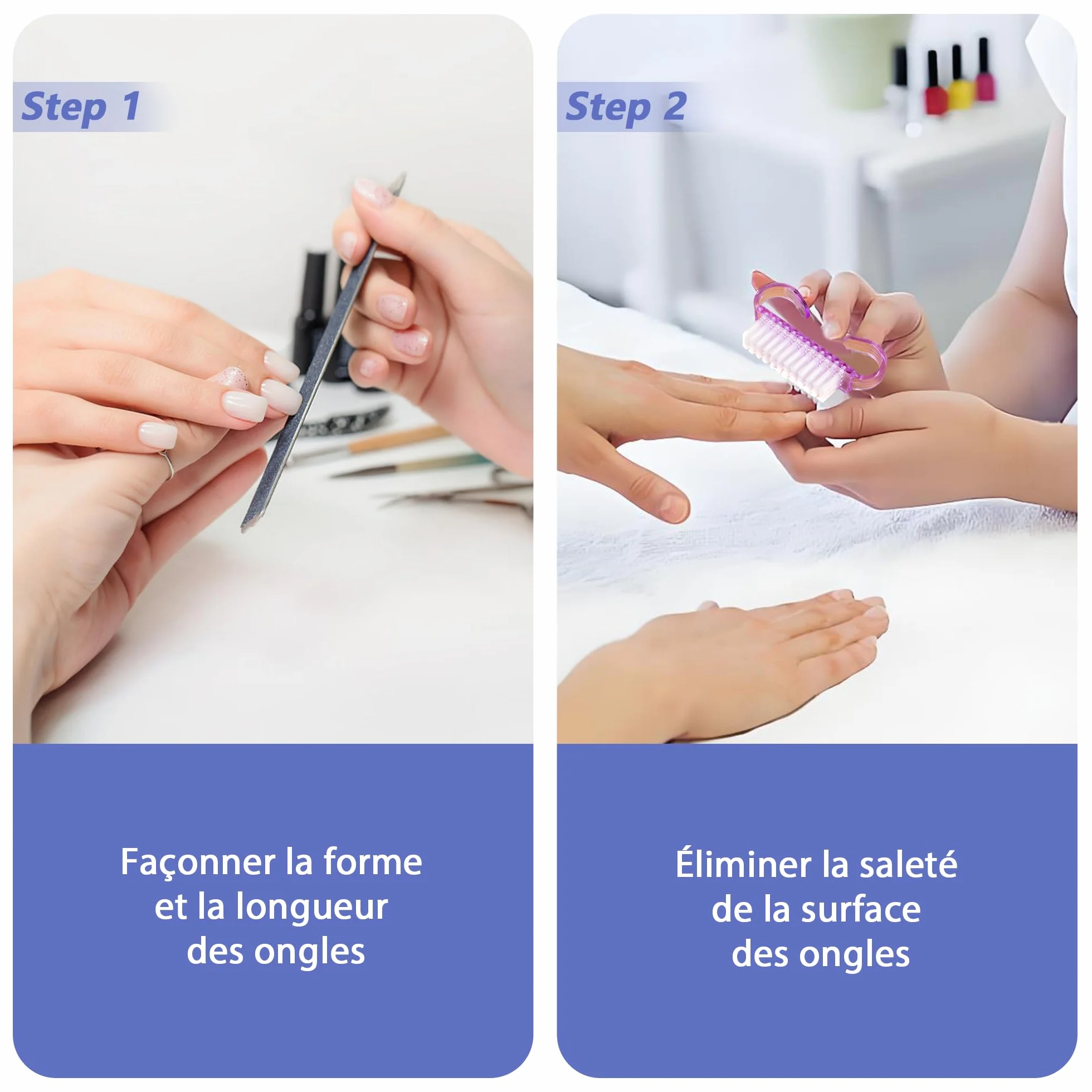 Step 1

Façonner la forme et la longueur des ongles

Step 2

Éliminer la saleté de la surface des ongles