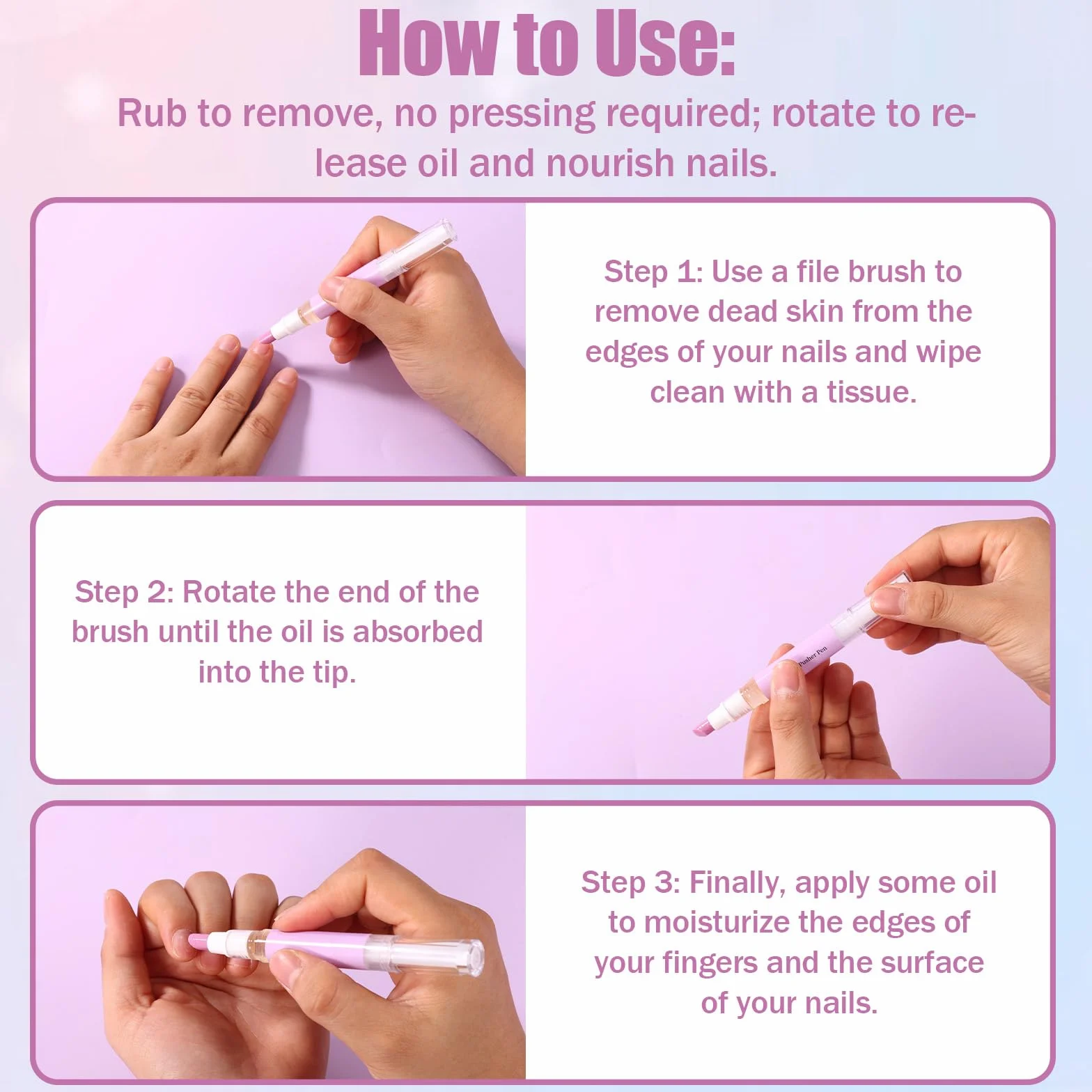 How to Use:

Rub to remove, no pressing required; rotate to release oil and nourish nails.

Step 1: Use a file brush to remove dead skin from the edges of your nails and wipe clean with a tissue.

Step 2: Rotate the end of the brush until the oil is absorbed into the tip.

Pusher Pen

Step 3: Finally, apply some oil to moisturize the edges of your fingers and the surface of your nails.